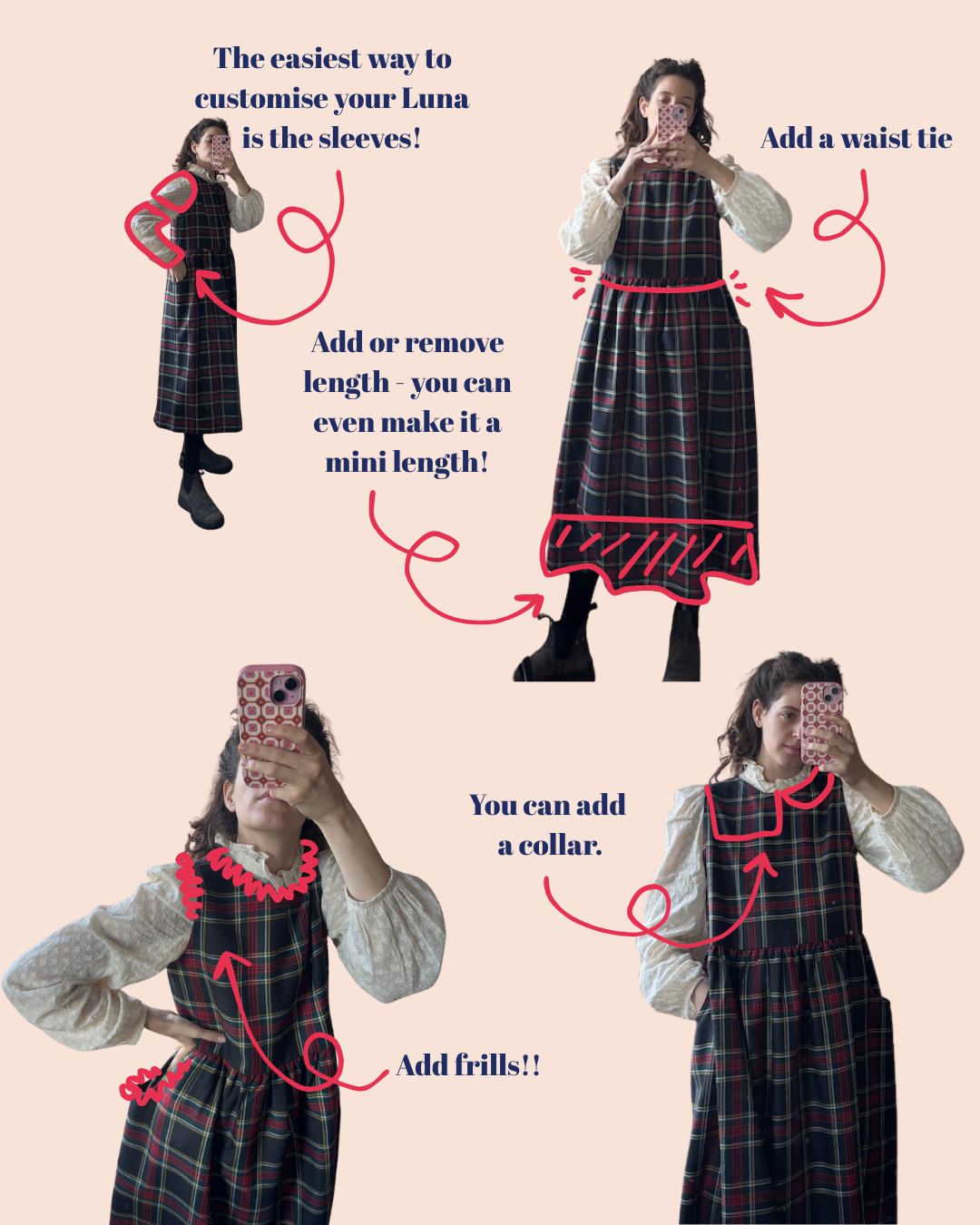 The easiest way to customise your Luna is the sleeves!

Add a waist tie

Add or remove length - you can even make it a mini length!

You can add a collar.

Add frills!!